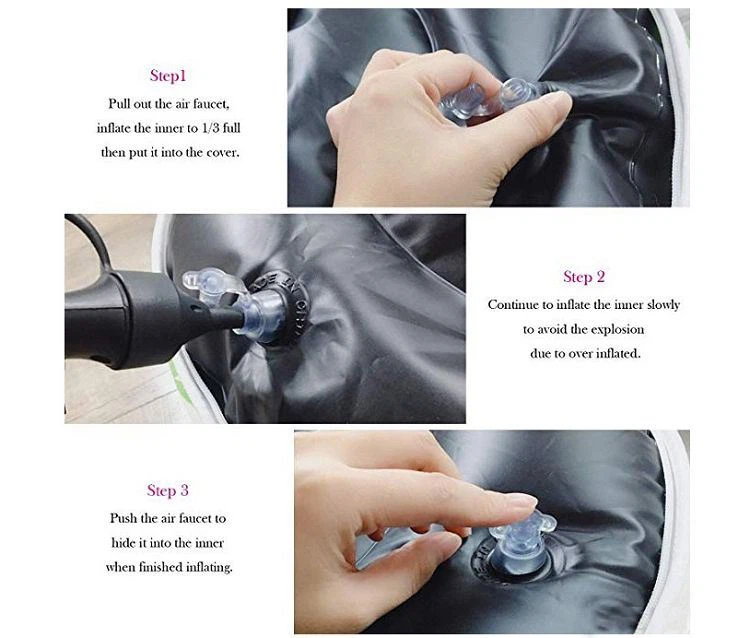 Step1
Pull out the air faucet, inflate the inner to 1/3 full then put it into the cover.

Step 2
Continue to inflate the inner slowly to avoid the explosion due to over inflated.

Step 3
Push the air faucet to hide it into the inner when finished inflating.